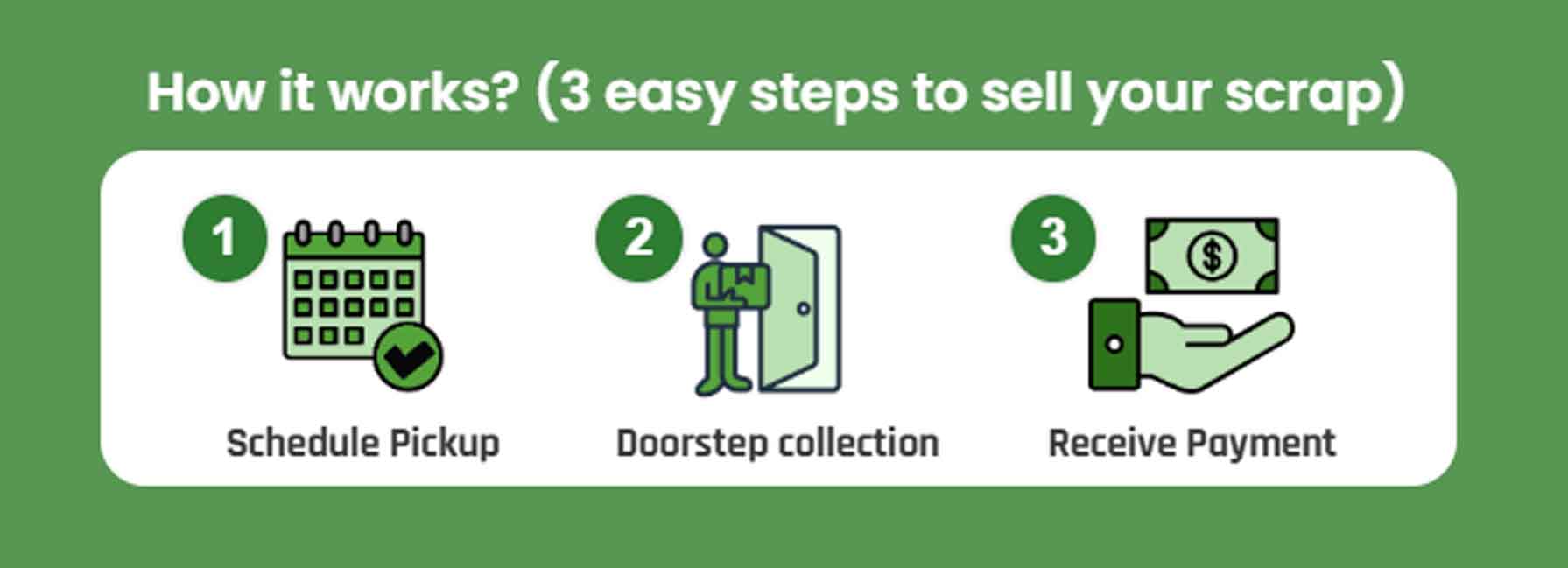 How it works? (3 easy steps to sell your scrap)

1
Schedule Pickup

2
Doorstep collection

3
$
Receive Payment